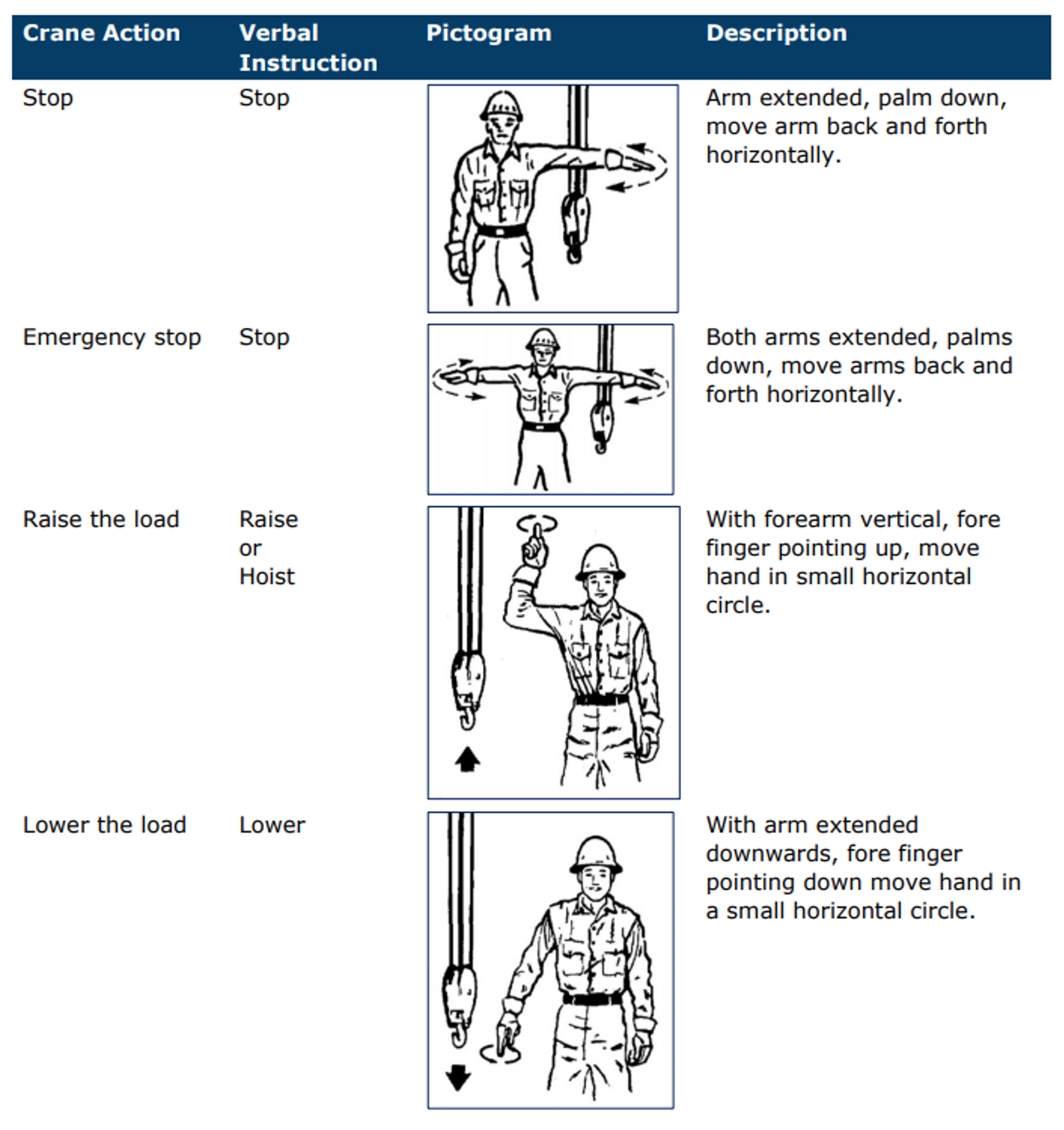 | Crane Action | Verbal Instruction | Pictogram | Description |
|---|---|---|---|
| Stop | Stop | | Arm extended, palm down, move arm back and forth horizontally. |
| Emergency stop | Stop | | Both arms extended, palms down, move arms back and forth horizontally. |
| Raise the load | Raise or Hoist | | With forearm vertical, fore finger pointing up, move hand in small horizontal circle. |
| Lower the load | Lower | | With arm extended downwards, fore finger pointing down move hand in a small horizontal circle. |