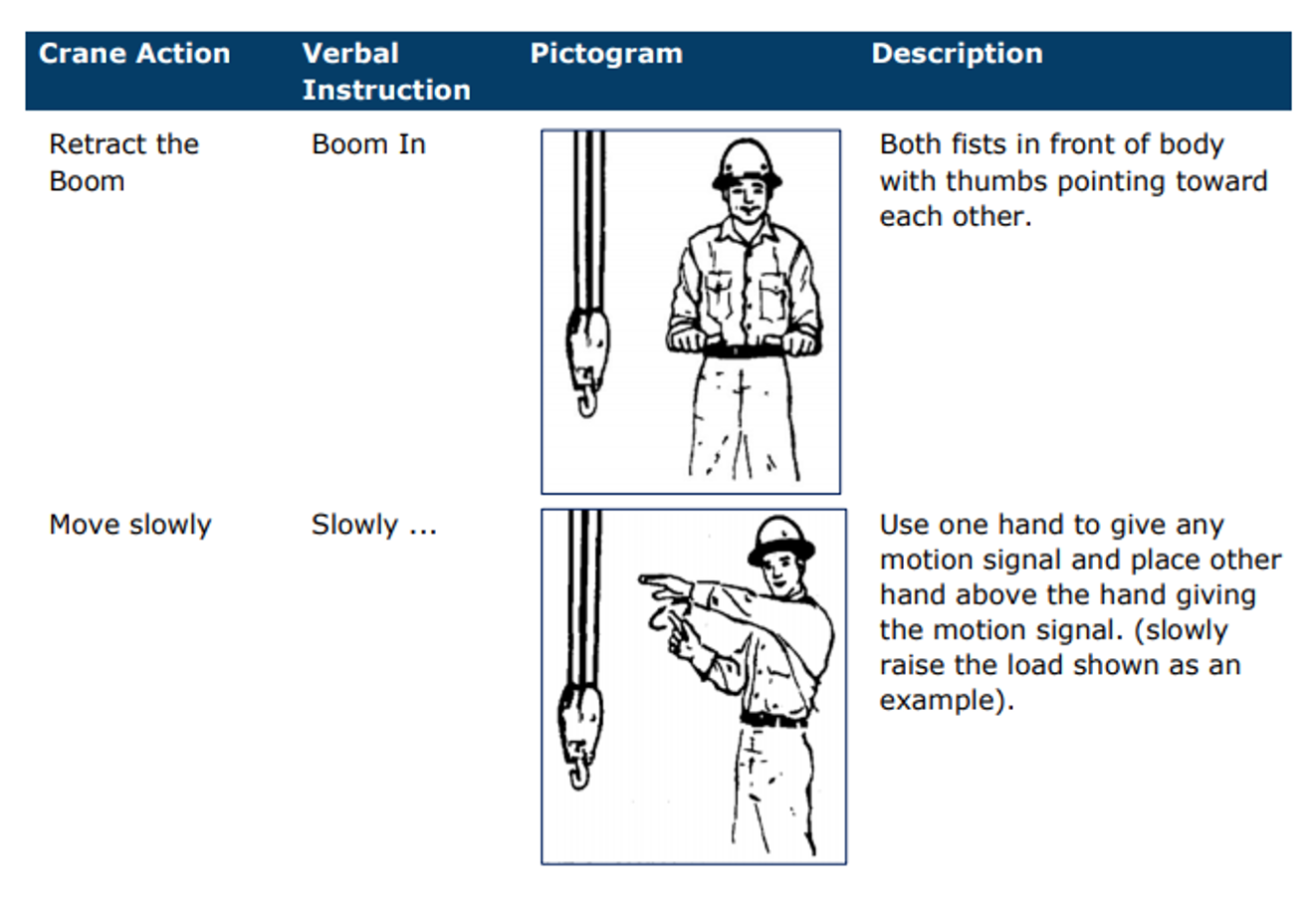 | Crane Action | Verbal Instruction | Pictogram | Description |
|---|---|---|---|
| Retract the Boom | Boom In | | Both fists in front of body with thumbs pointing toward each other. |
| Move slowly | Slowly ... | | Use one hand to give any motion signal and place other hand above the hand giving the motion signal. (slowly raise the load shown as an example). |